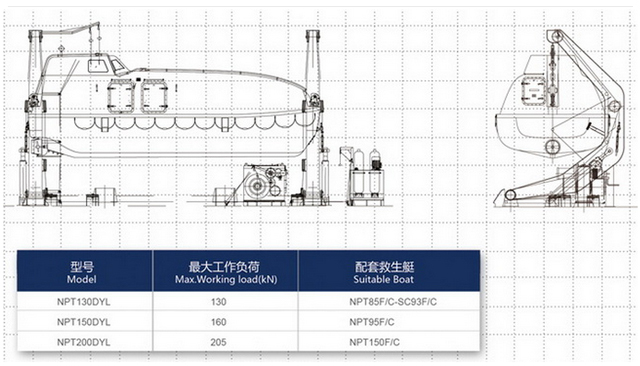 | 型号 Model | 最大工作负荷 Max.Working load(kN) | 配套救生艇 Suitable Boat |
|---|---|---|
| NPT130DYL | 130 | NPT85F/C-SC93F/C |
| NPT150DYL | 160 | NPT95F/C |
| NPT200DYL | 205 | NPT150F/C |